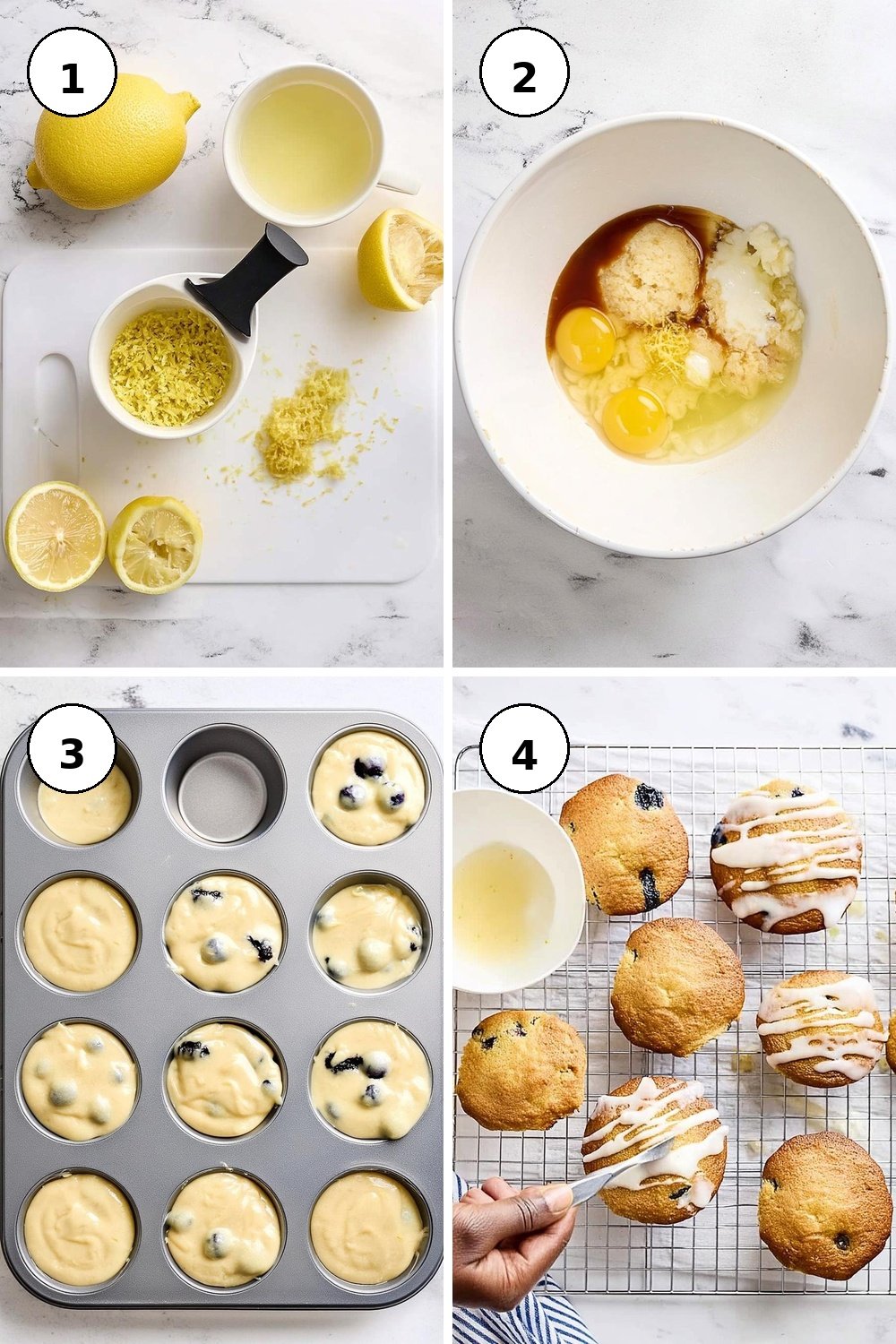 1

2

3

4