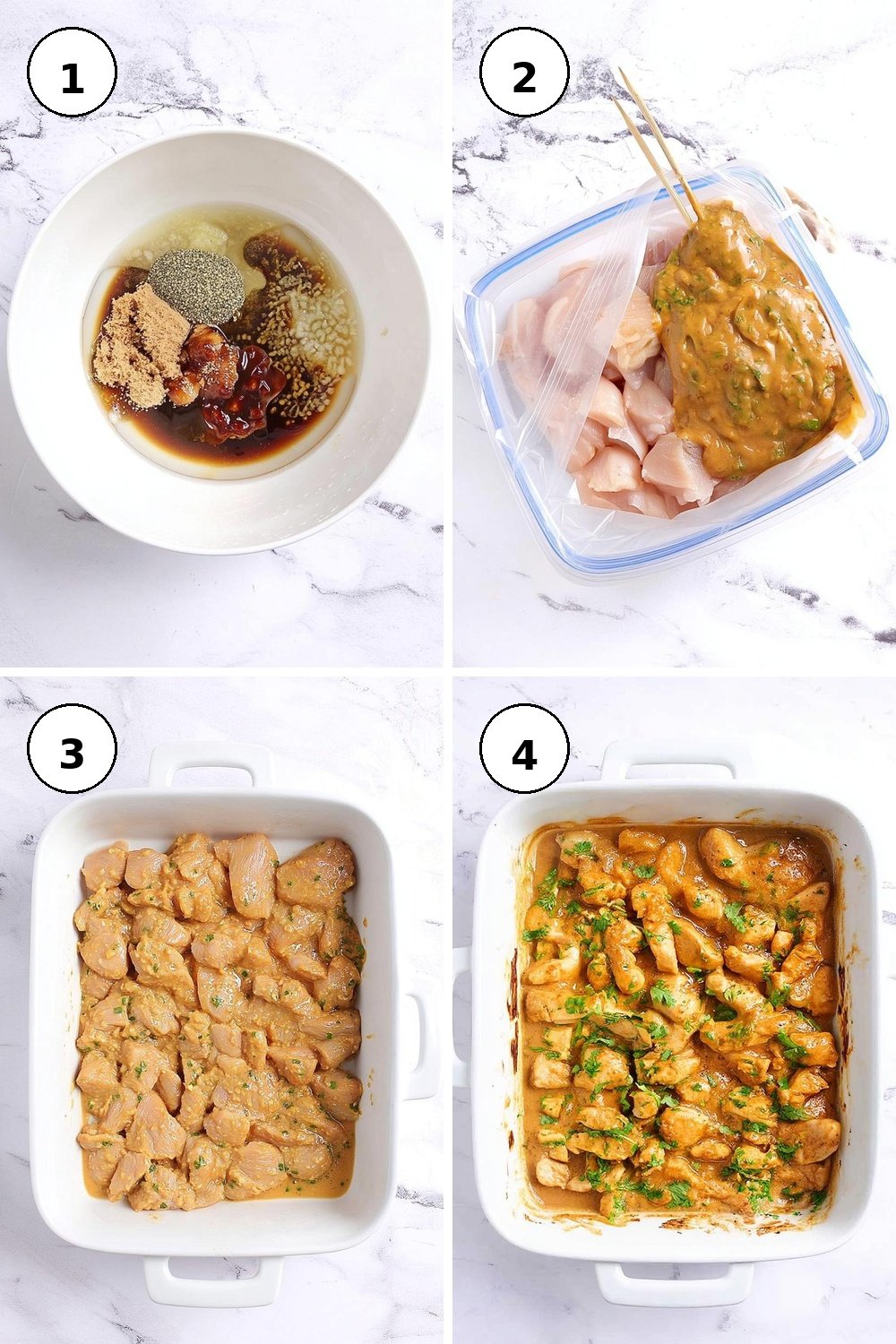 1

2

3

4