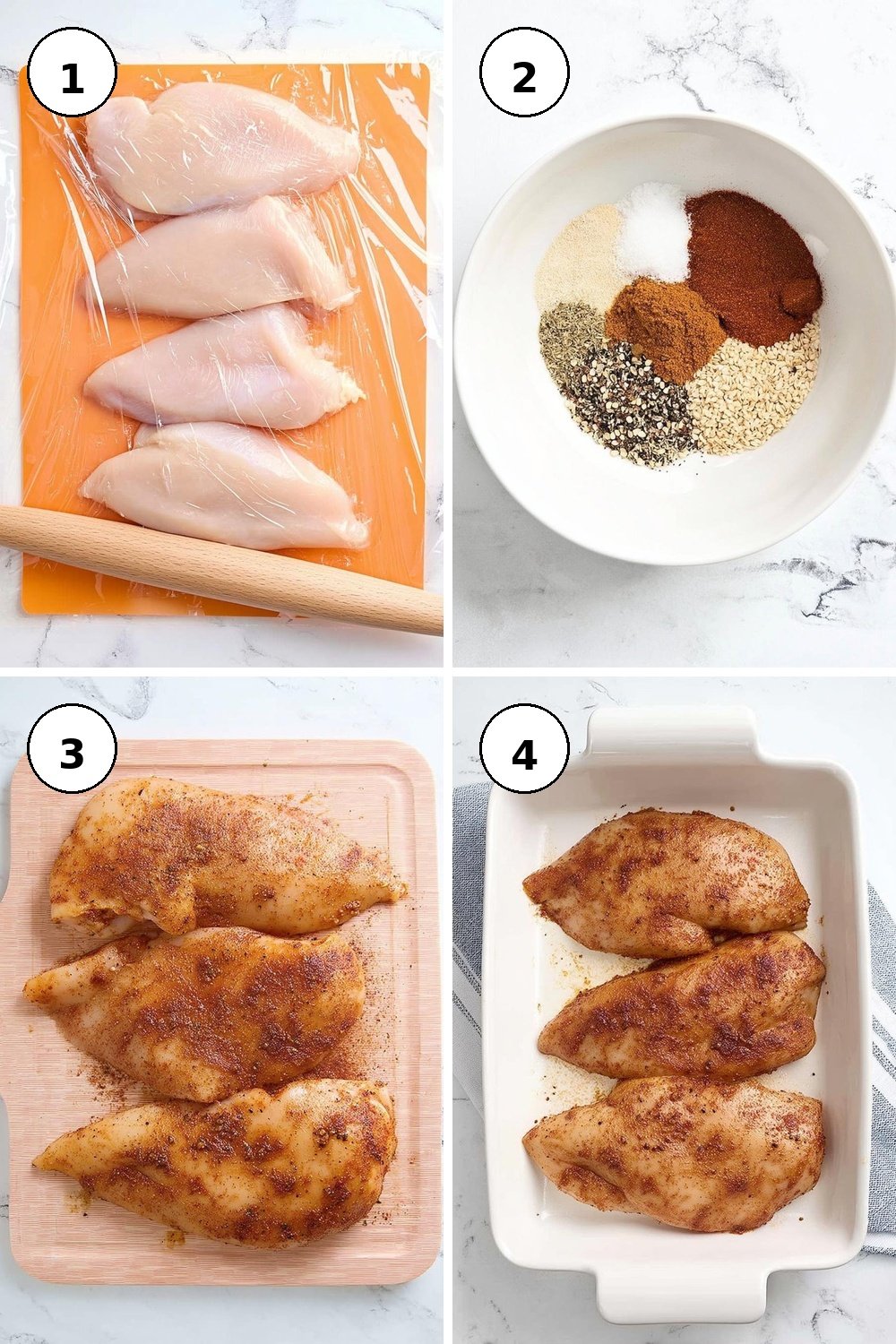 1

2

3

4