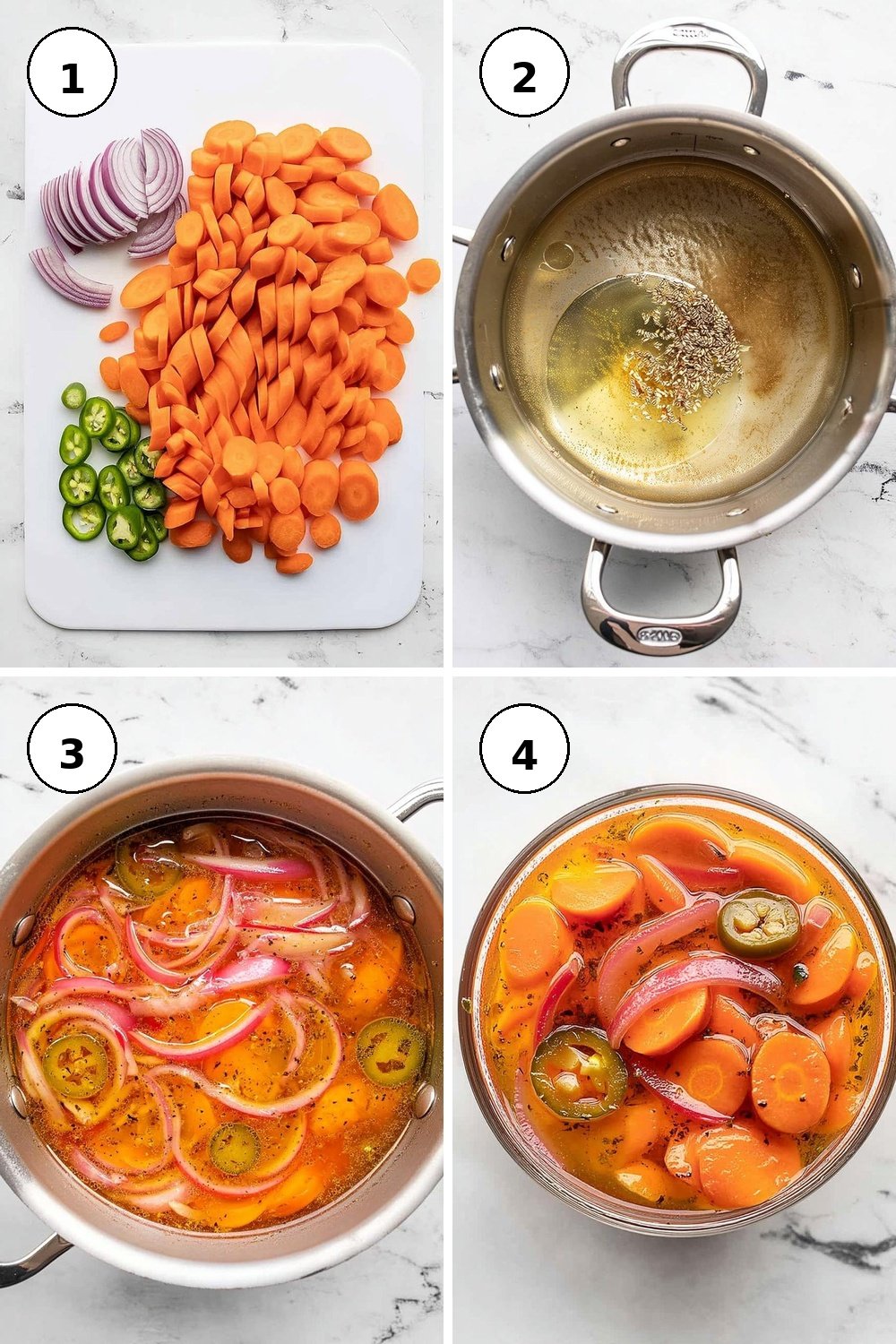 1

2

3

4